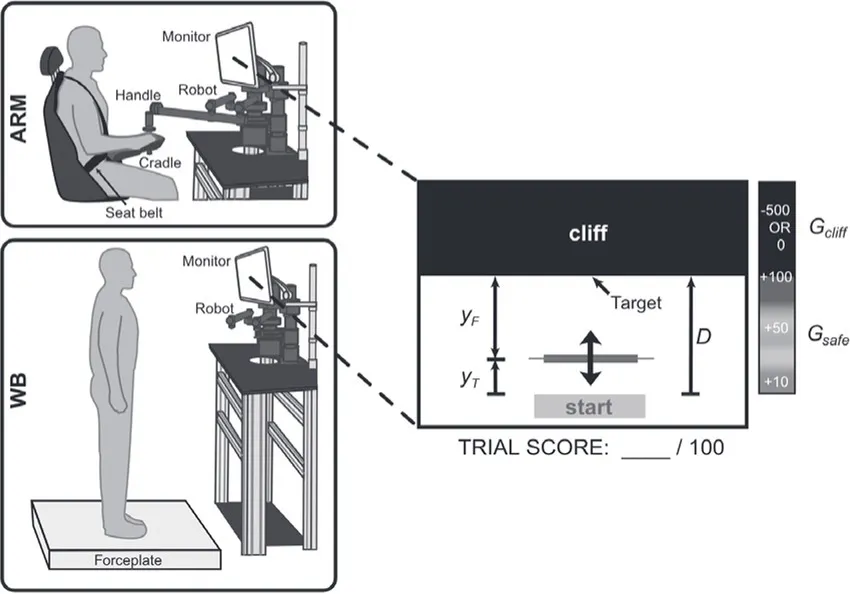 ARM
Monitor
Handle
Robot
Cradle
Seat belt

WB
Monitor
Robot
Forceplate

cliff
Target
$y_F$
$y_T$
$D$
start
TRIAL SCORE: ____ / 100

-500 OR 0
+100
+50
+10
$G_{cliff}$
$G_{safe}$