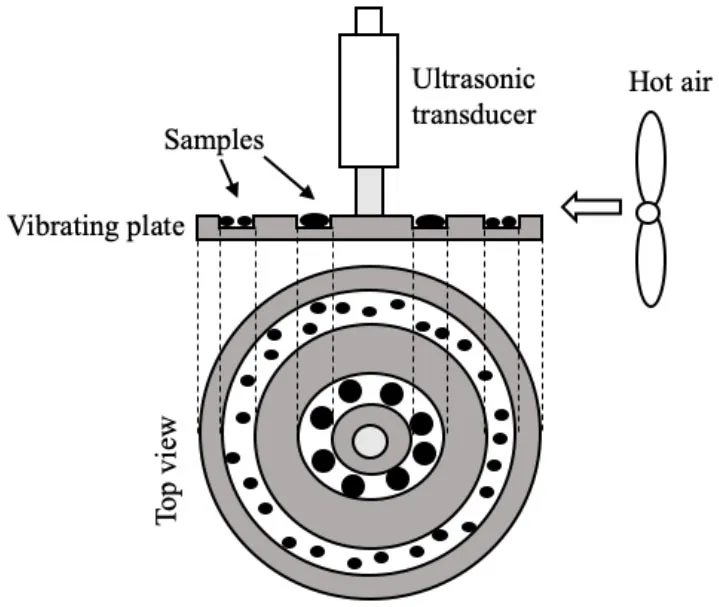 Ultrasonic transducer

Hot air

Samples

Vibrating plate

Top view