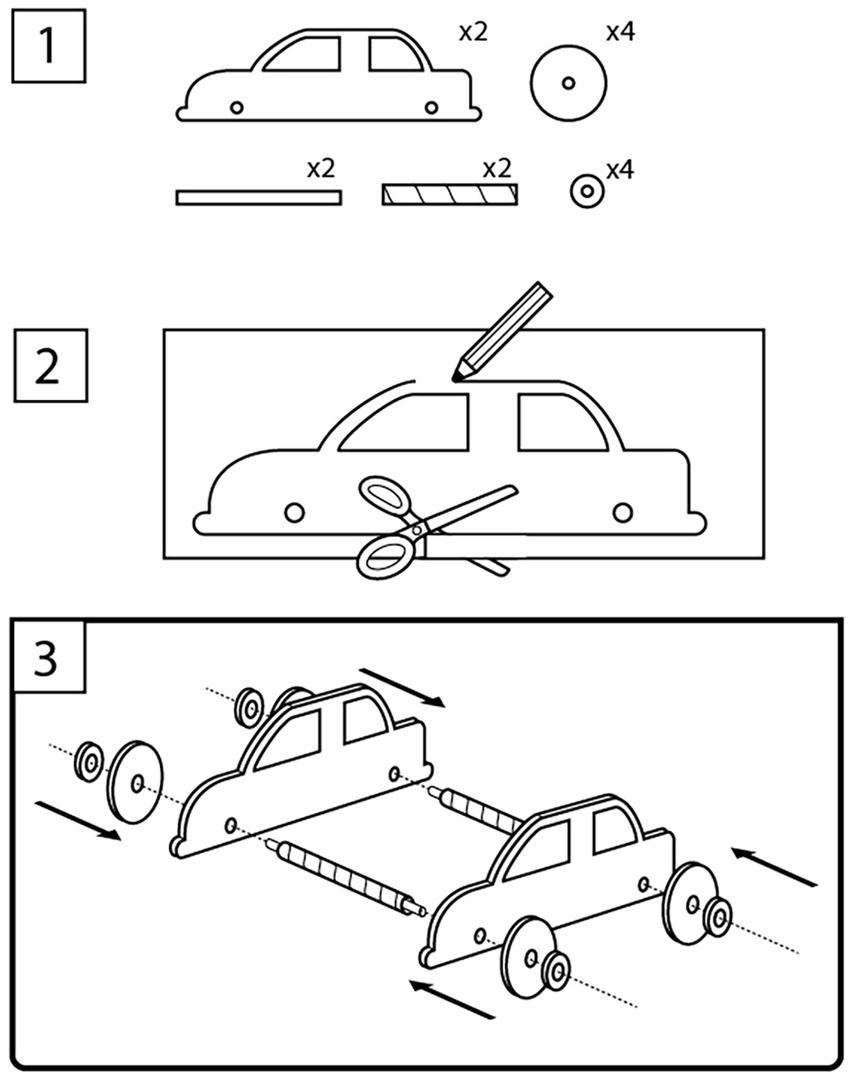 1

x2

x4

x2

x2

x4

2

3