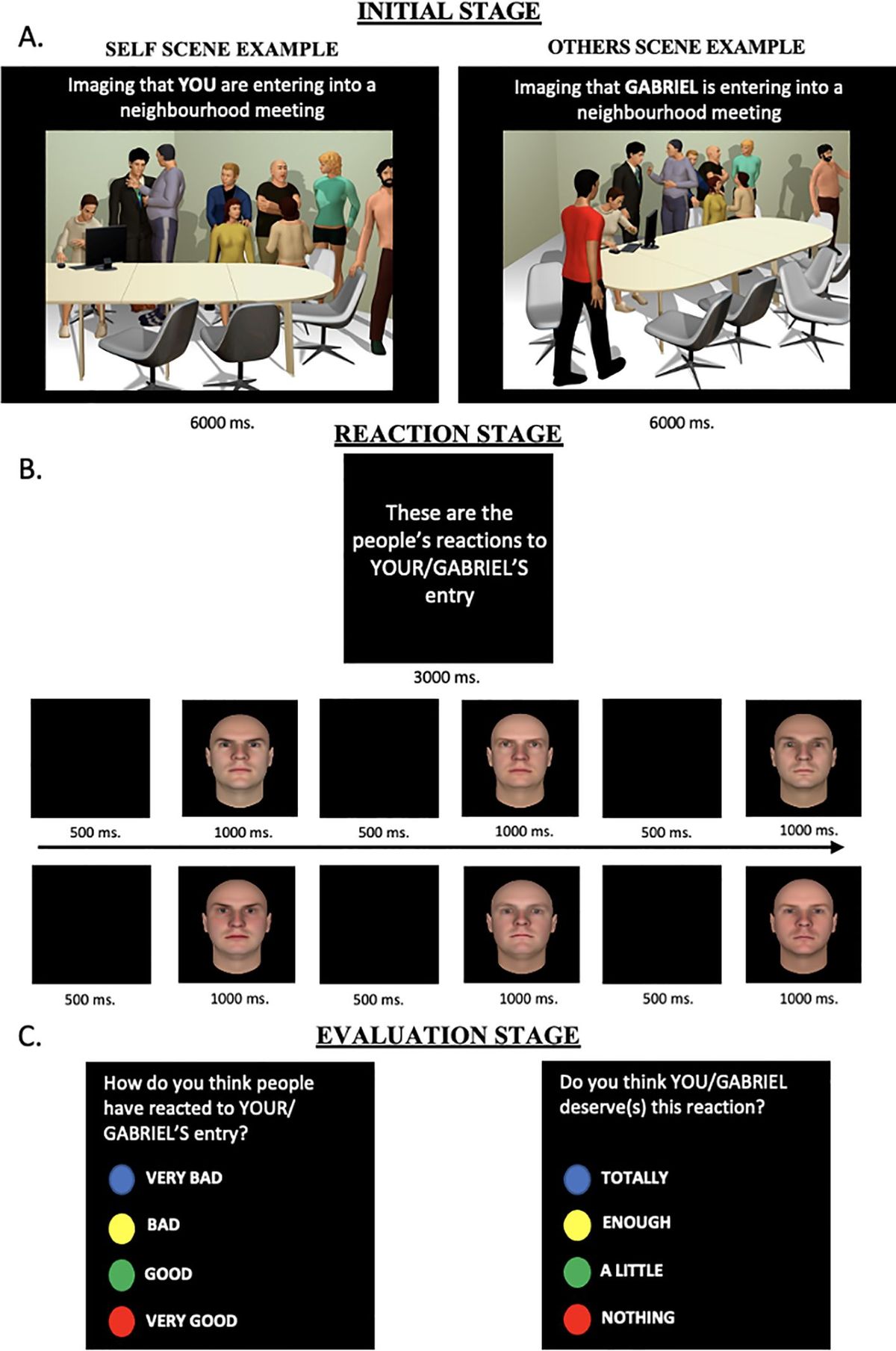 INITIAL STAGE

A.

SELF SCENE EXAMPLE

Imaging that YOU are entering into a neighbourhood meeting

6000 ms.

OTHERS SCENE EXAMPLE

Imaging that GABRIEL is entering into a neighbourhood meeting

6000 ms.

REACTION STAGE

B.

These are the people's reactions to YOUR/GABRIEL'S entry

3000 ms.

500 ms. 1000 ms. 500 ms. 1000 ms. 500 ms. 1000 ms.

500 ms. 1000 ms. 500 ms. 1000 ms. 500 ms. 1000 ms.

C.

EVALUATION STAGE

How do you think people have reacted to YOUR/ GABRIEL'S entry?

VERY BAD

BAD

GOOD

VERY GOOD

Do you think YOU/GABRIEL deserve(s) this reaction?

TOTALLY

ENOUGH

A LITTLE

NOTHING