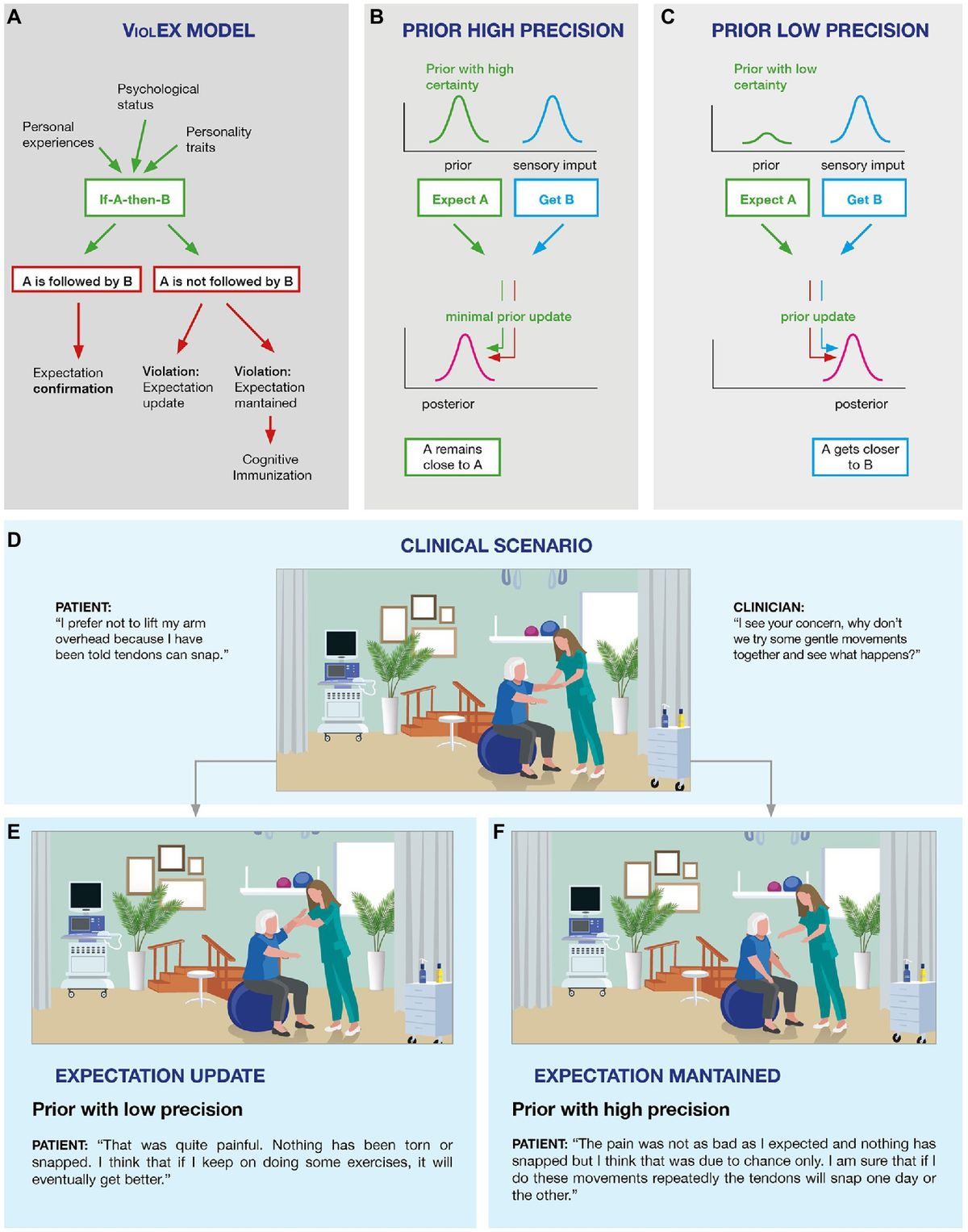 A

VIOLEX MODEL

Psychological status

Personal experiences

Personality traits

If-A-then-B

A is followed by B

A is not followed by B

Expectation confirmation

Violation: Expectation update

Violation: Expectation mantained

Cognitive Immunization

B

PRIOR HIGH PRECISION

Prior with high certainty

prior

sensory imput

Expect A

Get B

minimal prior update

posterior

A remains close to A

C

PRIOR LOW PRECISION

Prior with low certainty

prior

sensory imput

Expect A

Get B

prior update

posterior

A gets closer to B

D

CLINICAL SCENARIO

PATIENT:
"I prefer not to lift my arm overhead because I have been told tendons can snap."

CLINICIAN:
"I see your concern, why don't we try some gentle movements together and see what happens?"

E

EXPECTATION UPDATE

Prior with low precision

PATIENT: "That was quite painful. Nothing has been torn or snapped. I think that if I keep on doing some exercises, it will eventually get better."

F

EXPECTATION MANTAINED

Prior with high precision

PATIENT: "The pain was not as bad as I expected and nothing has snapped but I think that was due to chance only. I am sure that if I do these movements repeatedly the tendons will snap one day or the other."