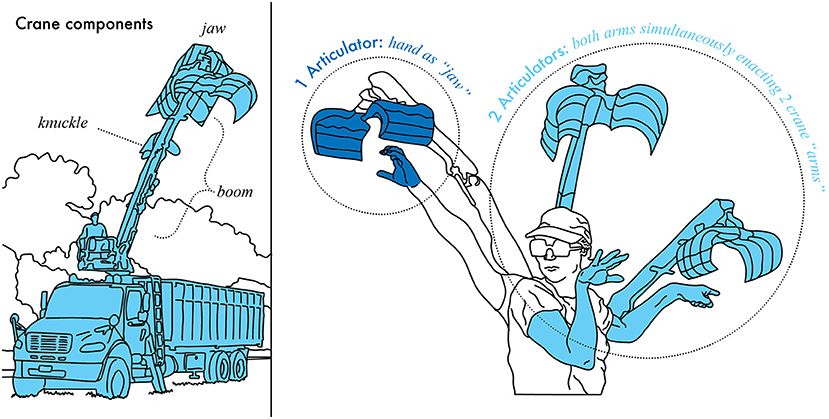 Crane components

jaw

knuckle

boom

1 Articulator: hand as "jaw"

2 Articulators: both arms simultaneously enacting 2 crane "arms"