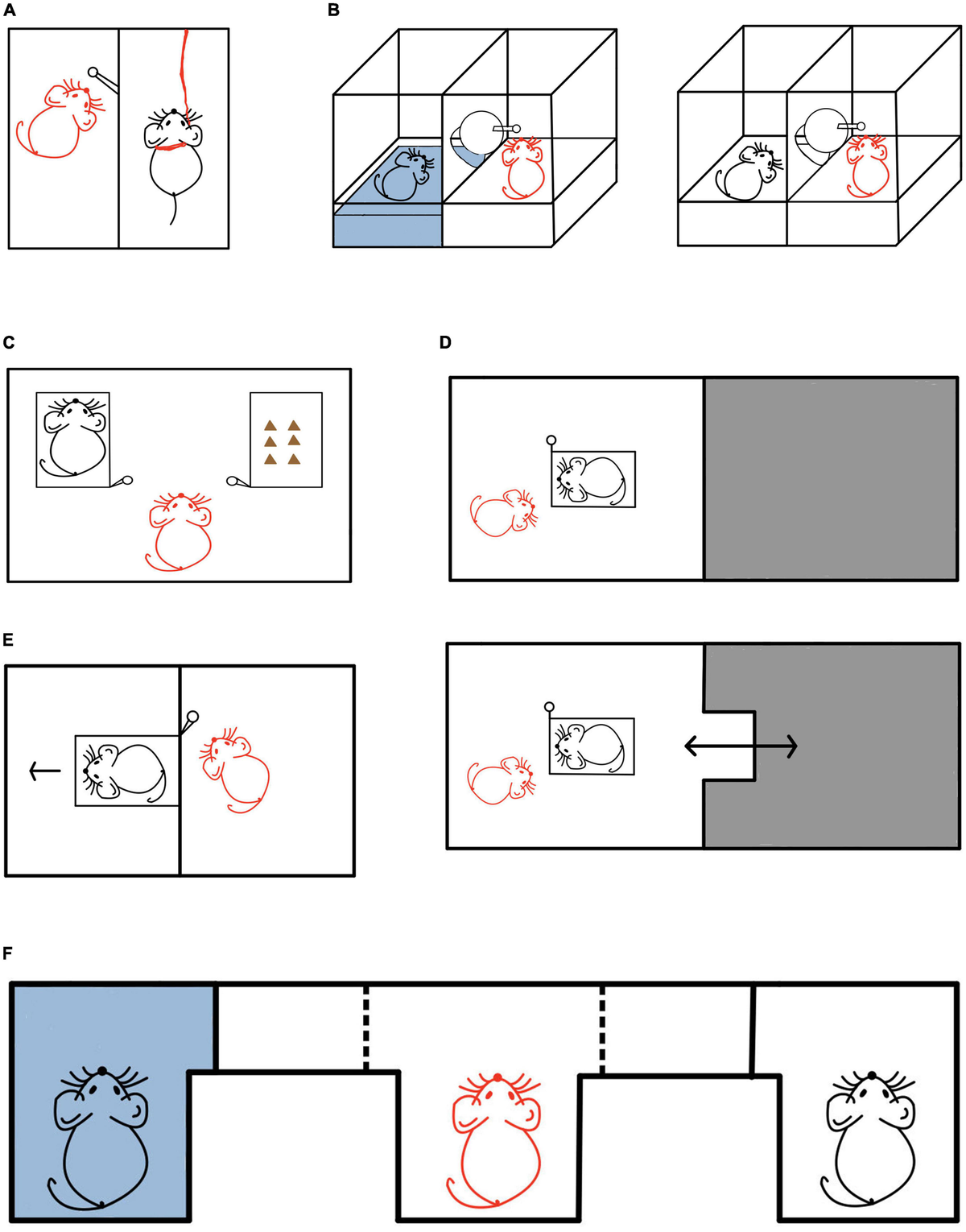 A

B

C

D

E

F