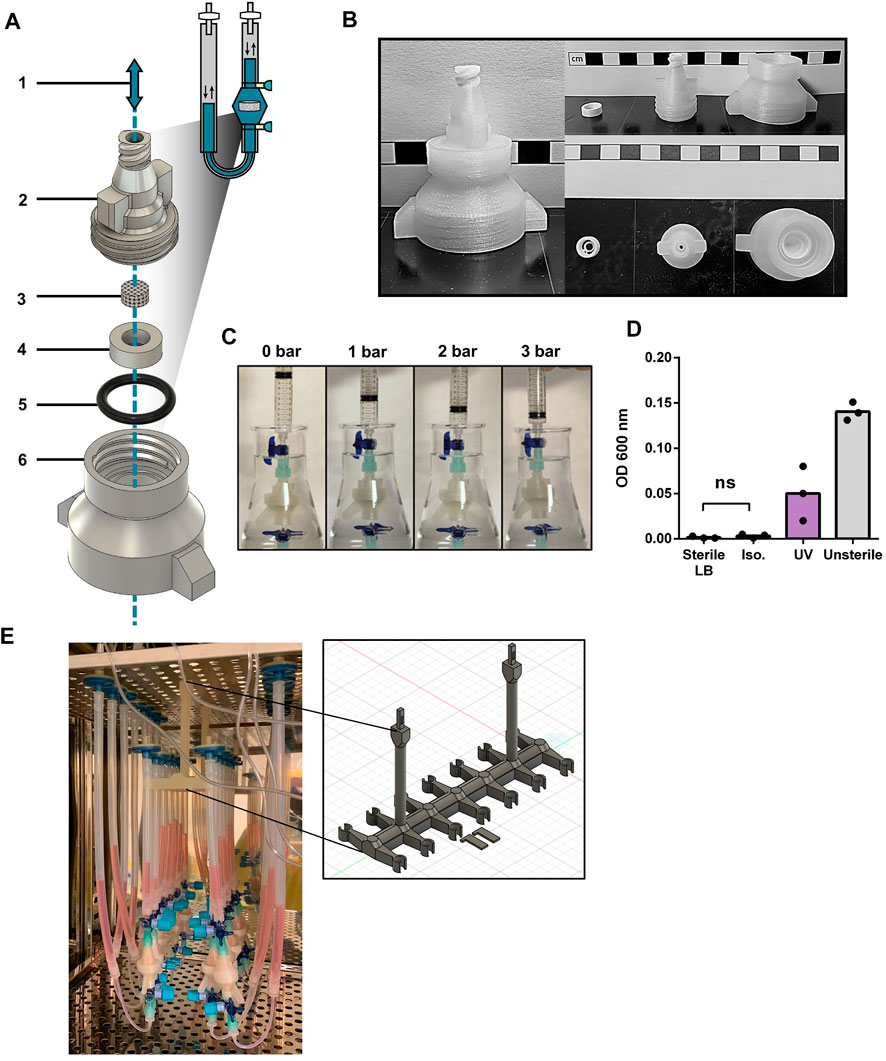 A

1
2
3
4
5
6

B

cm

C

0 bar
1 bar
2 bar
3 bar

D

OD 600 nm

0.20
0.15
0.10
0.05
0.00

ns

Sterile LB
Iso.
UV
Unsterile

E