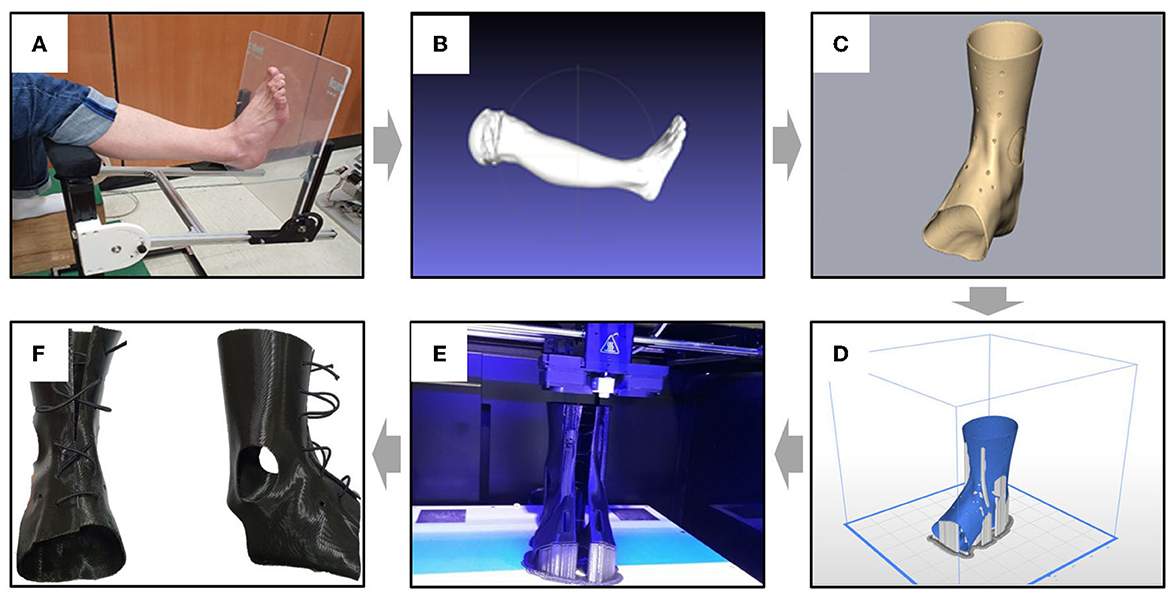 A

B

C

D

E

F