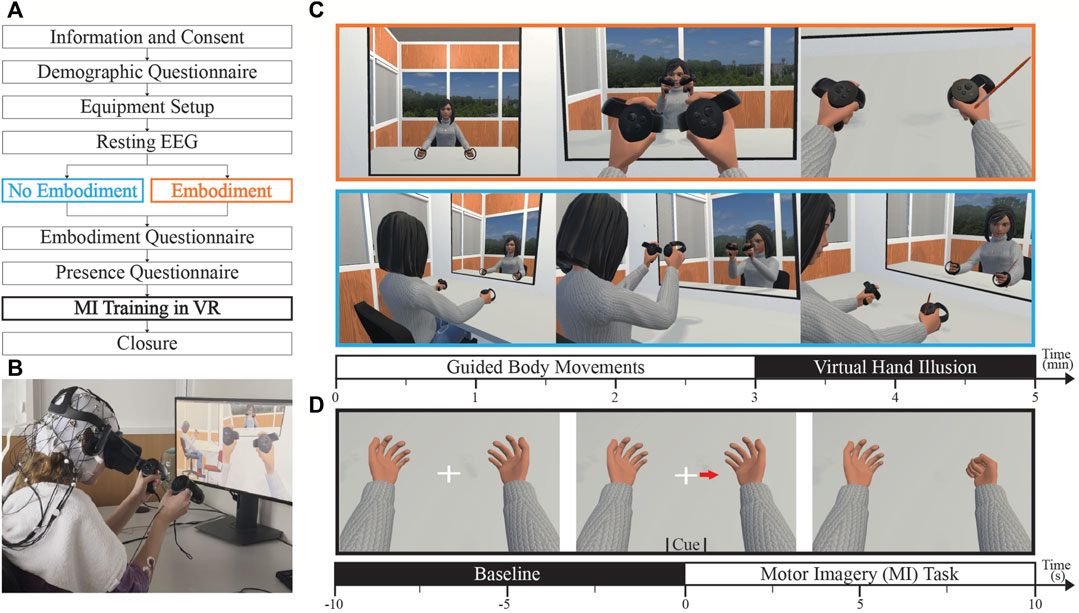 A

Information and Consent

Demographic Questionnaire

Equipment Setup

Resting EEG

No Embodiment

Embodiment

Embodiment Questionnaire

Presence Questionnaire

MI Training in VR

Closure

B

C

Guided Body Movements

Virtual Hand Illusion

Time (min)

0 1 2 3 4 5

D

Cue

Baseline

Motor Imagery (MI) Task

Time (s)

-10 -5 0 5 10