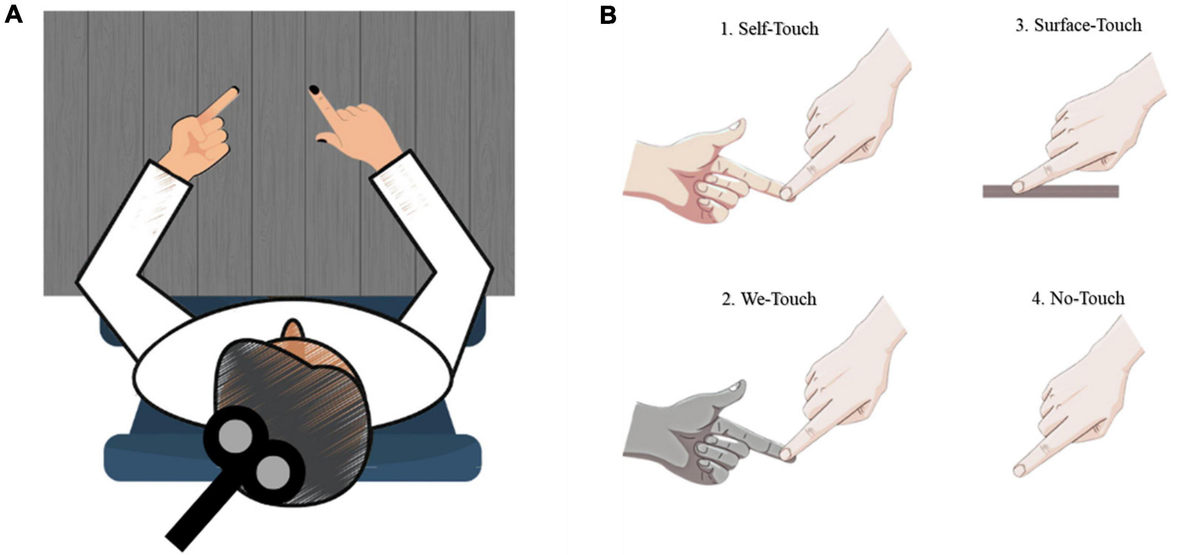 A

B

1. Self-Touch

3. Surface-Touch

2. We-Touch

4. No-Touch