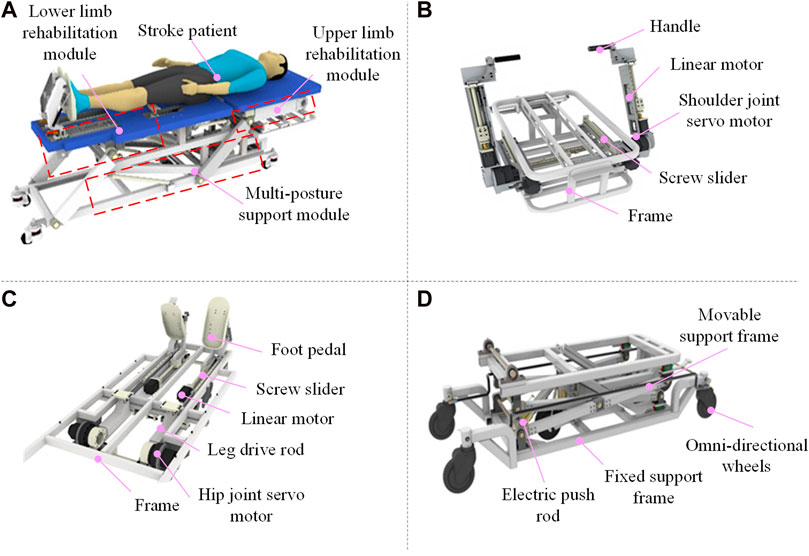 A

Lower limb rehabilitation module

Stroke patient

Upper limb rehabilitation module

Multi-posture support module

B

Handle

Linear motor

Shoulder joint servo motor

Screw slider

Frame

C

Foot pedal

Screw slider

Linear motor

Leg drive rod

Hip joint servo motor

Frame

D

Movable support frame

Omni-directional wheels

Fixed support frame

Electric push rod