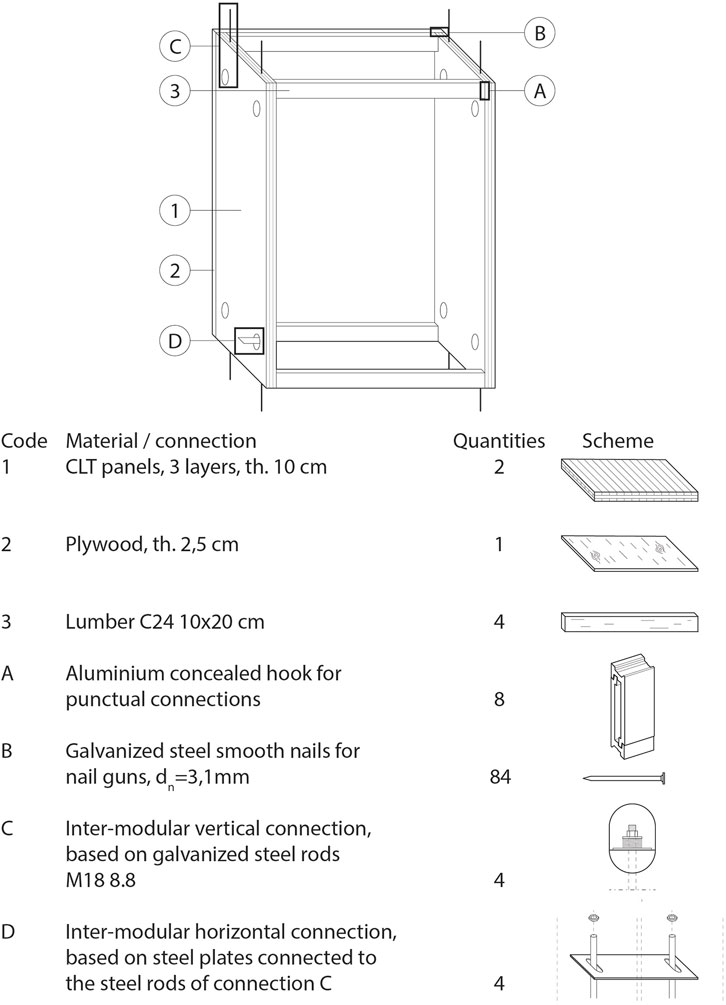 C
B
3
A
1
2
D

| Code | Material / connection | Quantities | Scheme |
|---|---|---|---|
| 1 | CLT panels, 3 layers, th. 10 cm | 2 | |
| 2 | Plywood, th. 2,5 cm | 1 | |
| 3 | Lumber C24 10x20 cm | 4 | |
| A | Aluminium concealed hook for punctual connections | 8 | |
| B | Galvanized steel smooth nails for nail guns, $d_n$=3,1mm | 84 | |
| C | Inter-modular vertical connection, based on galvanized steel rods M18 8.8 | 4 | |
| D | Inter-modular horizontal connection, based on steel plates connected to the steel rods of connection C | 4 | |