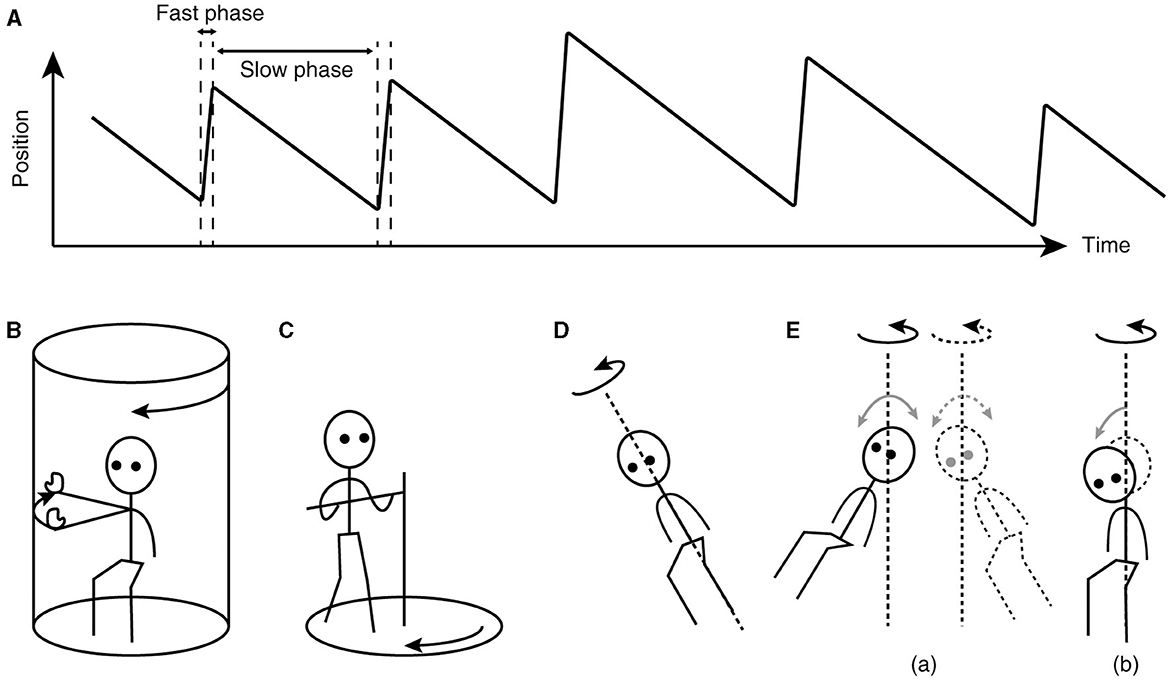 A
Fast phase
Slow phase
Position
Time

B

C

D

E

(a)

(b)