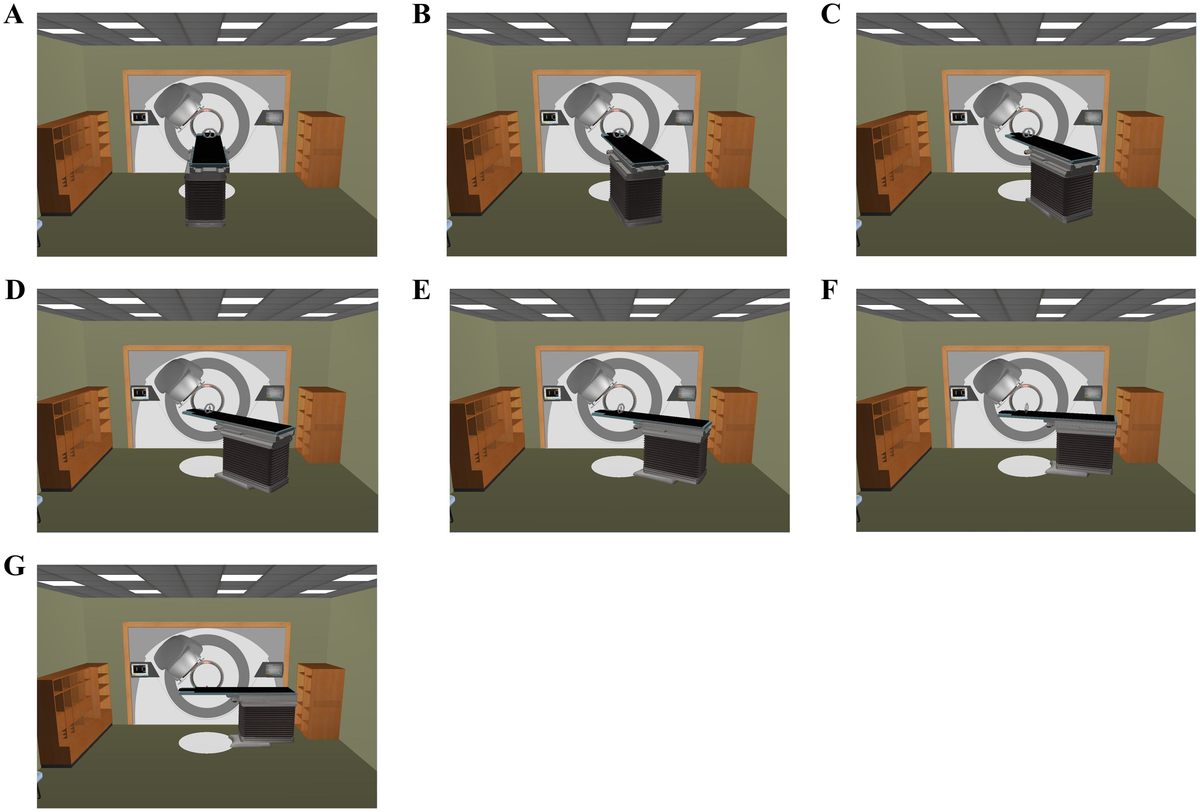 A

B

C

D

E

F

G