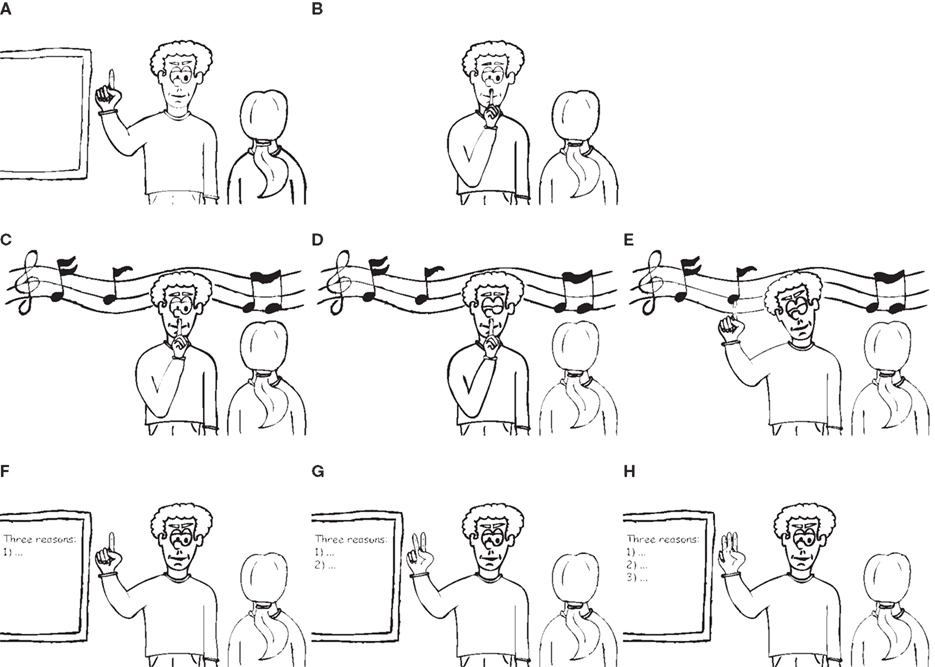 A

B

C

D

E

F

Three reasons:
1) ...

G

Three reasons:
1) ...
2) ...

H

Three reasons:
1) ...
2) ...
3) ...