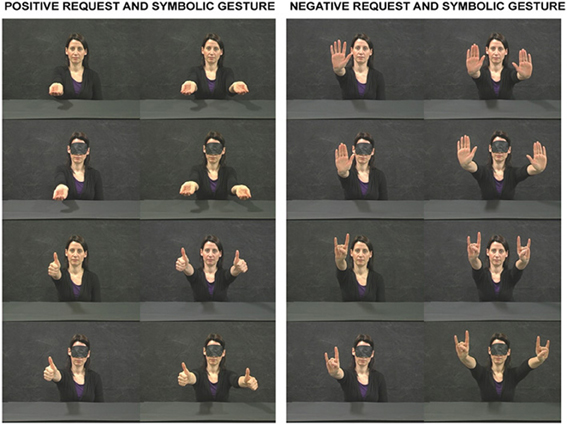 POSITIVE REQUEST AND SYMBOLIC GESTURE

NEGATIVE REQUEST AND SYMBOLIC GESTURE