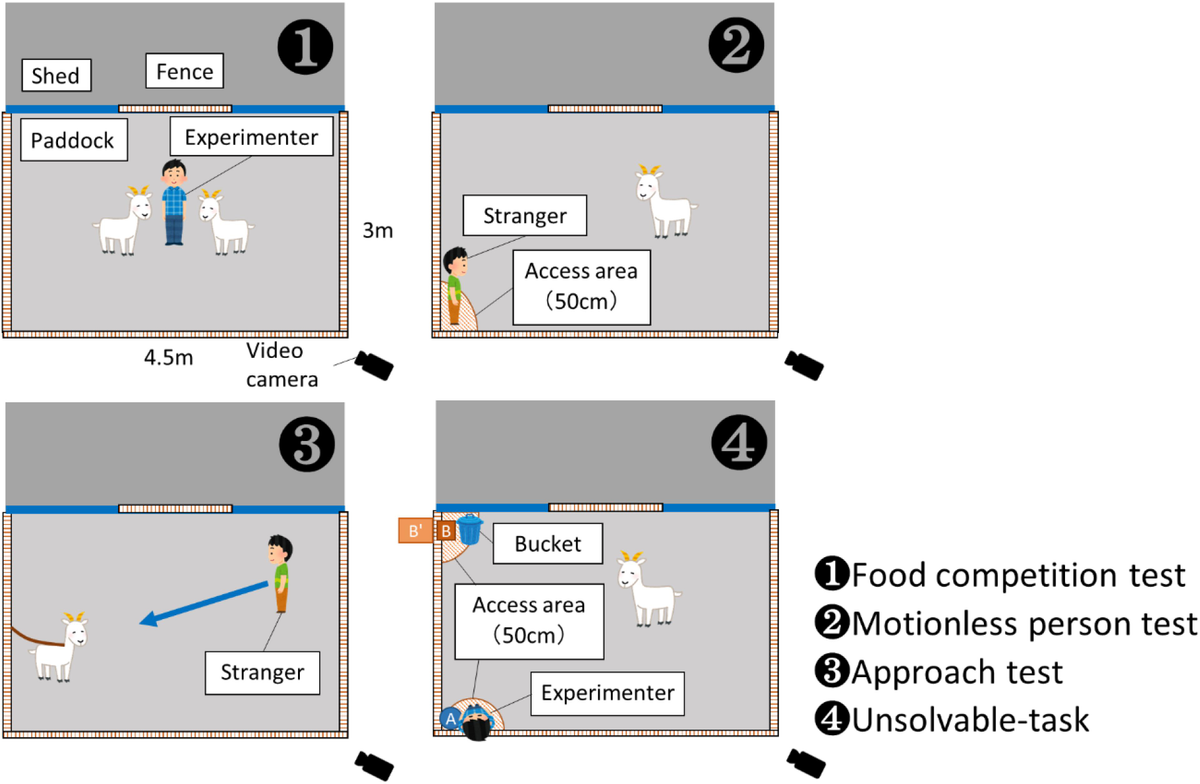 ❶

Shed

Fence

Paddock

Experimenter

3m

4.5m

Video camera

❷

Stranger

Access area (50cm)

❸

Stranger

❹

B'

B

Bucket

Access area (50cm)

Experimenter

A

❶Food competition test
❷Motionless person test
❸Approach test
❹Unsolvable-task