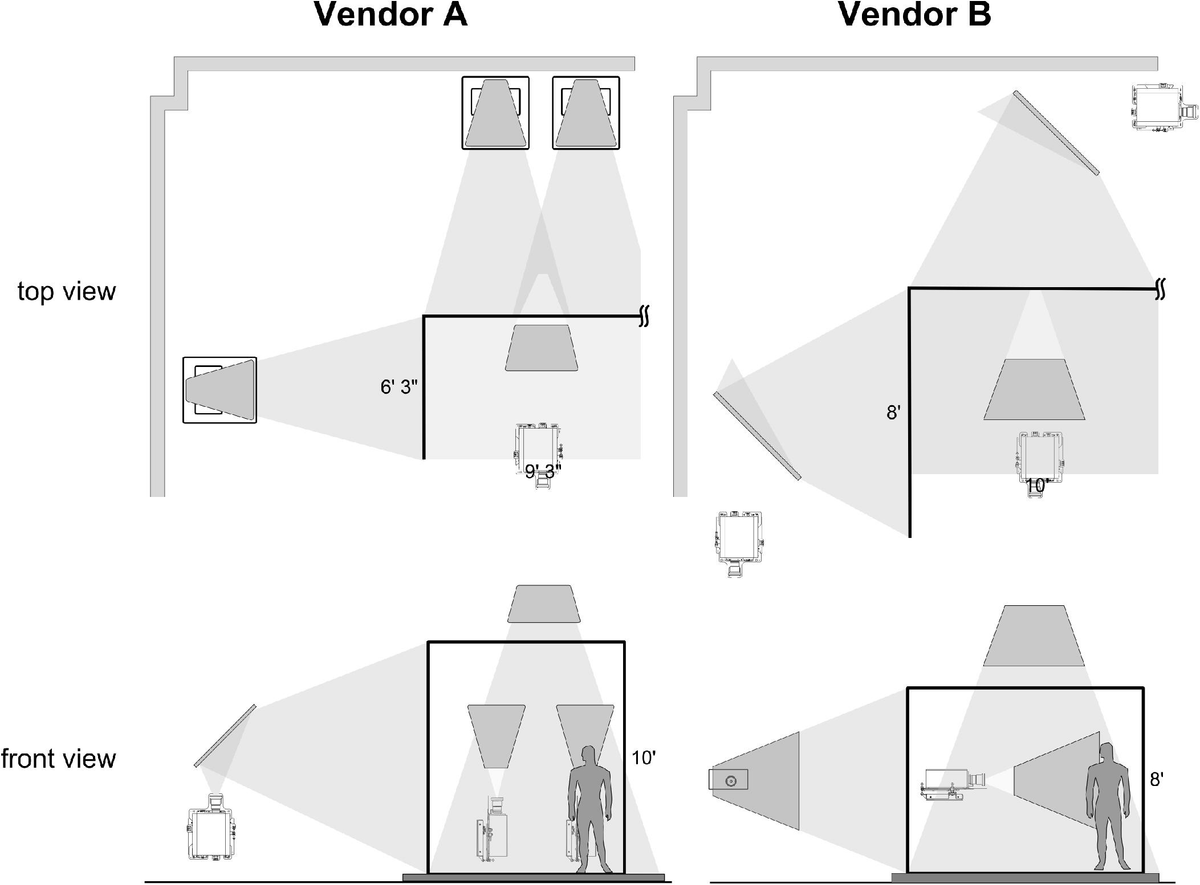 Vendor A

Vendor B

top view

6' 3"

9' 3"

8'

10'

front view

10'

8'