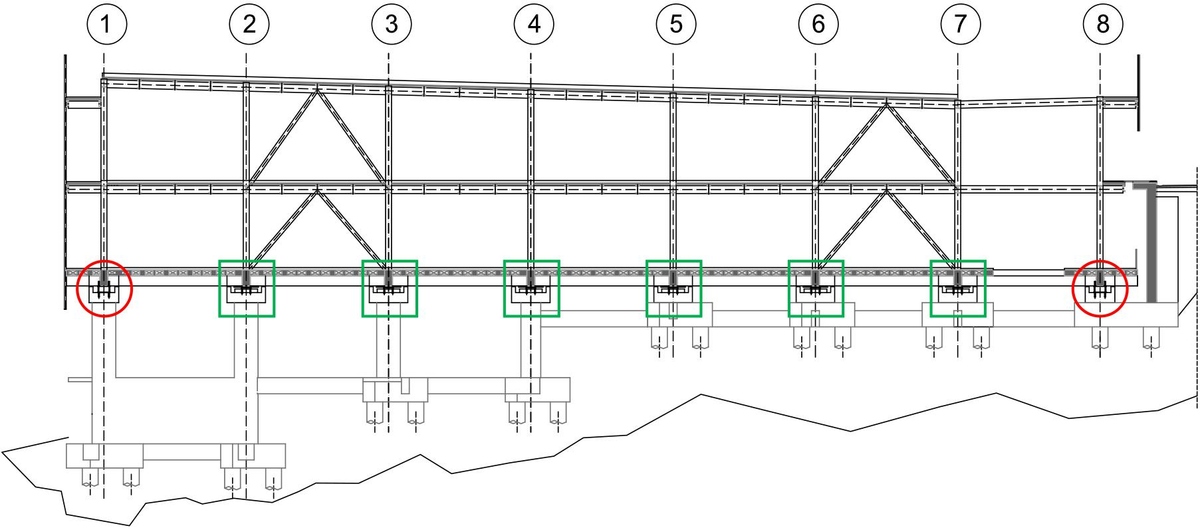 1 2 3 4 5 6 7 8