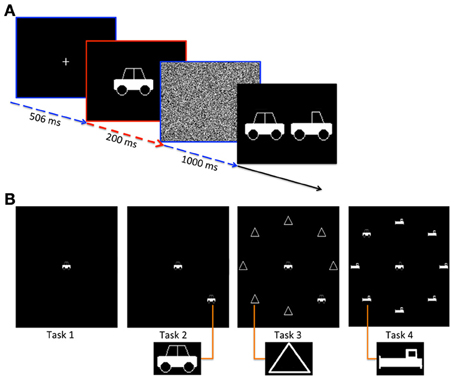 A

+

506 ms

200 ms

1000 ms

B

Task 1

Task 2

Task 3

Task 4