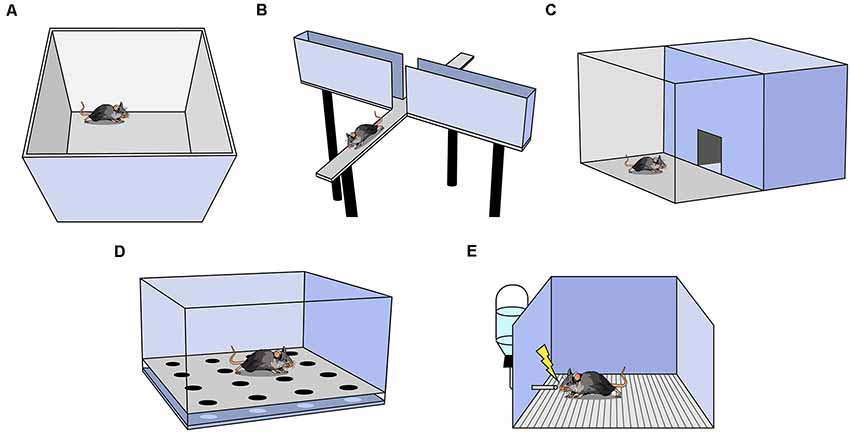 A
B
C
D
E