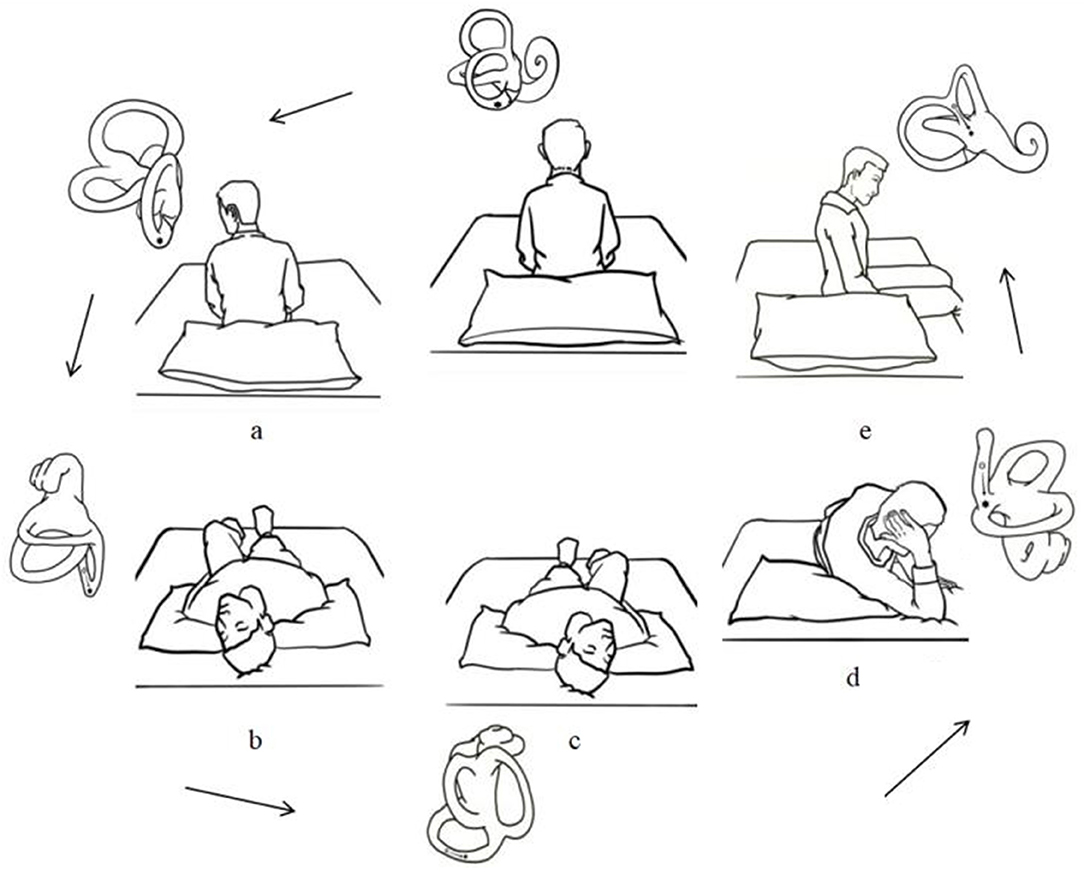 a

e

b

c

d