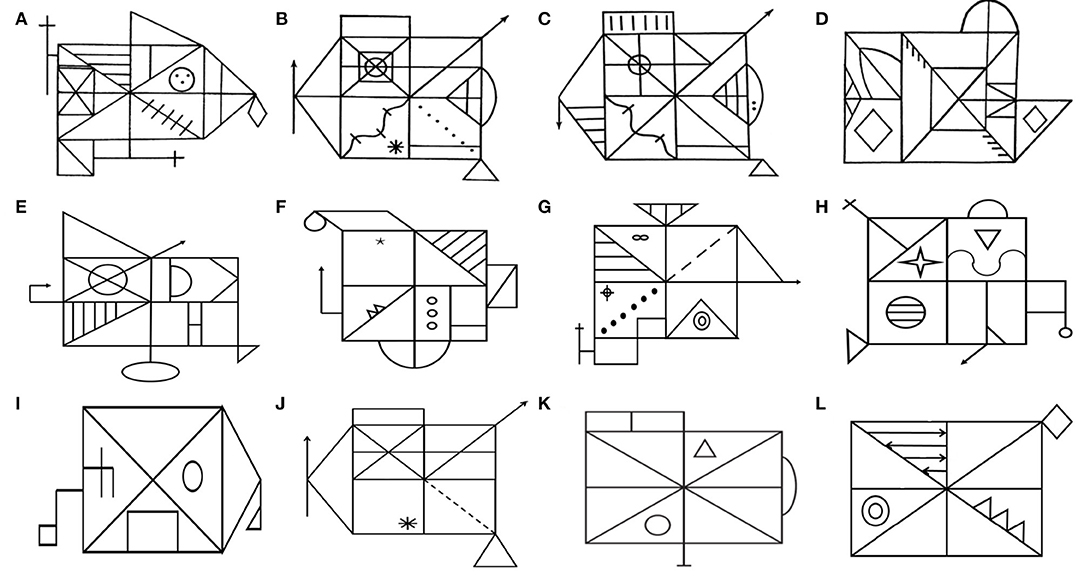 A
B
C
D
E
F
G
H
I
J
K
L