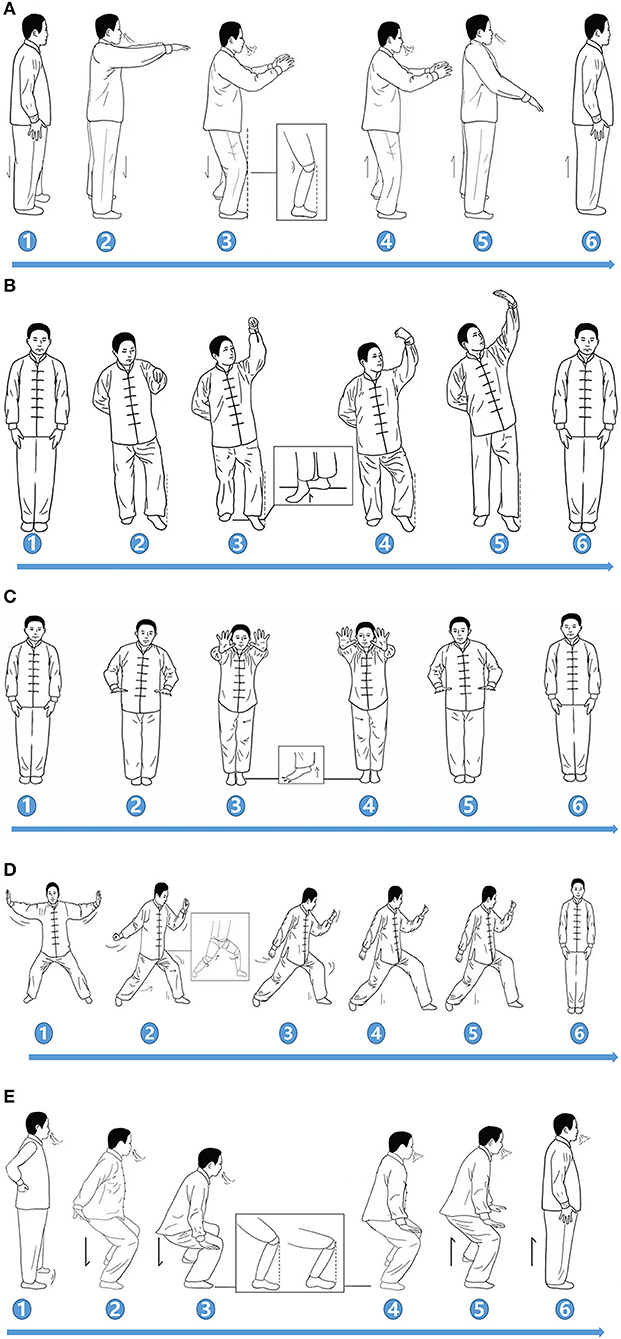 A
1 2 3 4 5 6
B
1 2 3 4 5 6
C
1 2 3 4 5 6
D
1 2 3 4 5 6
E
1 2 3 4 5 6