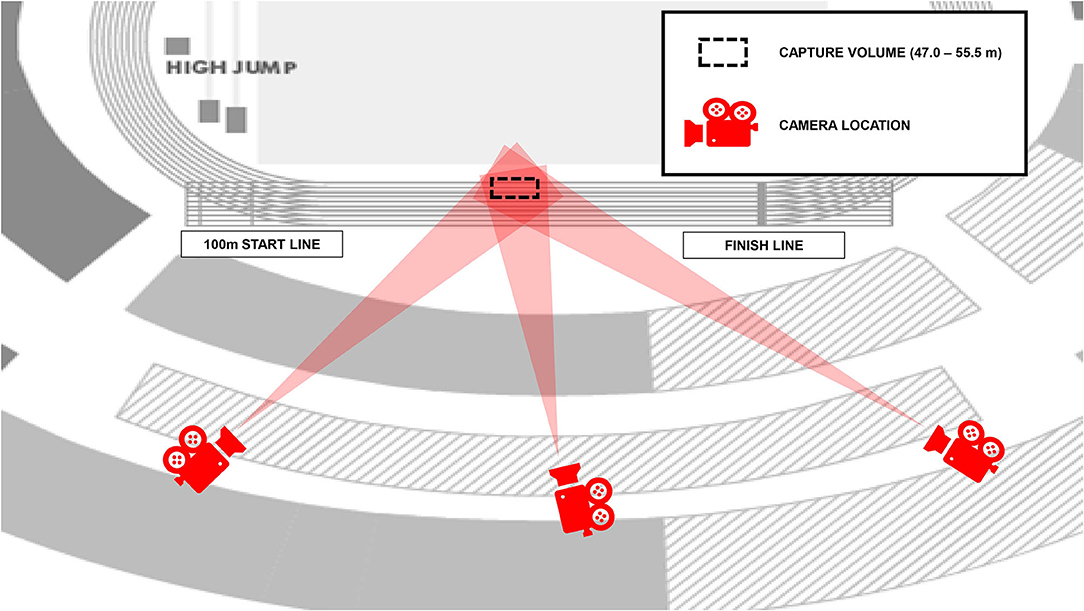 HIGH JUMP

CAPTURE VOLUME (47.0 – 55.5 m)

CAMERA LOCATION

100m START LINE

FINISH LINE