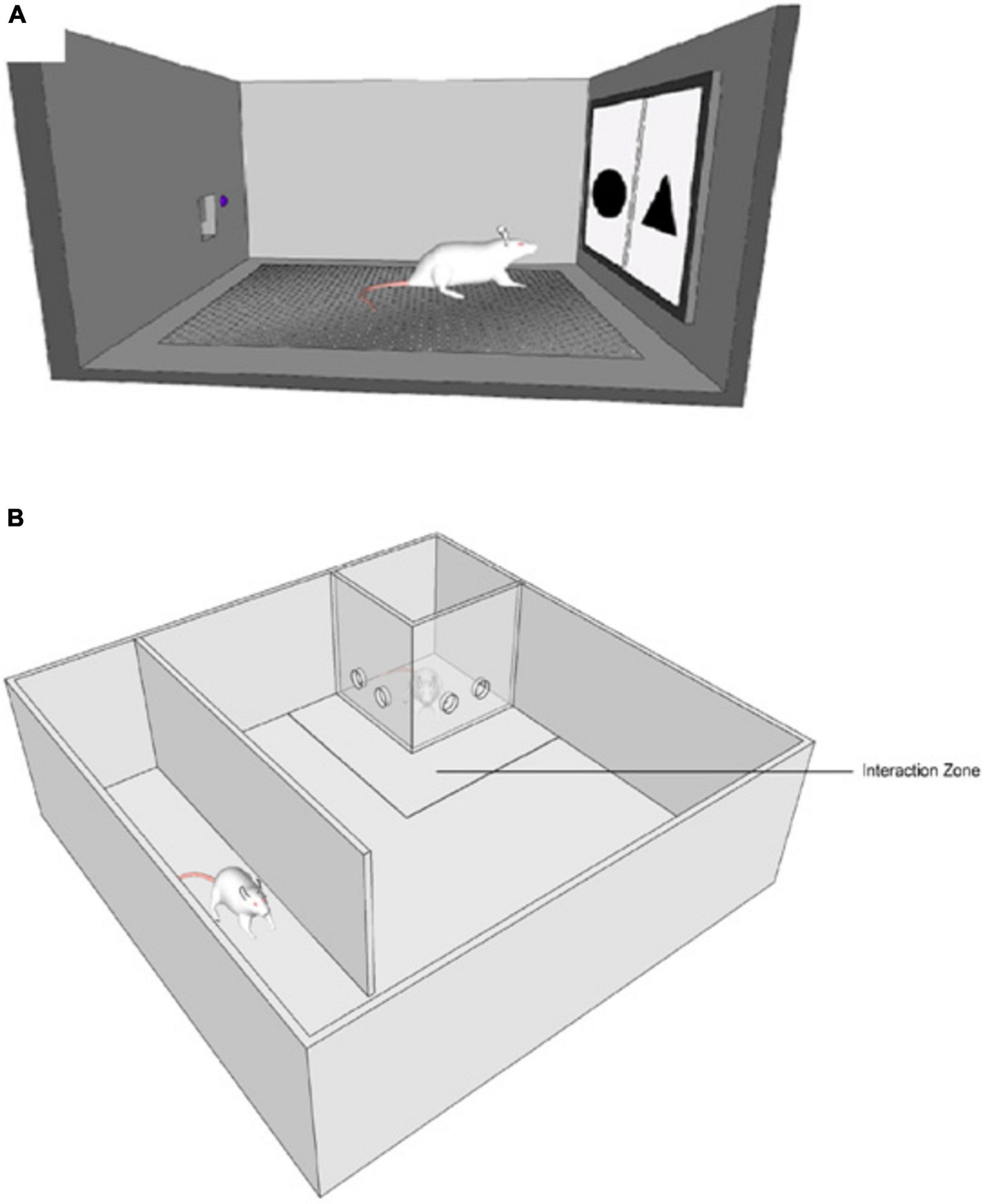 A

B

Interaction Zone