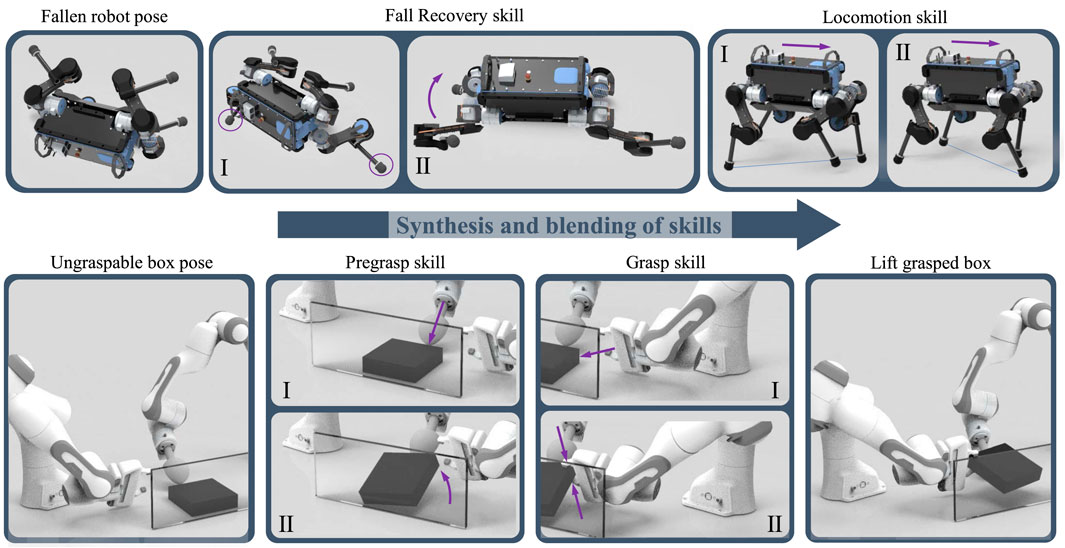 Fallen robot pose

Fall Recovery skill

I

II

Locomotion skill

I

II

Synthesis and blending of skills

Ungraspable box pose

Pregrasp skill

I

II

Grasp skill

I

II

Lift grasped box