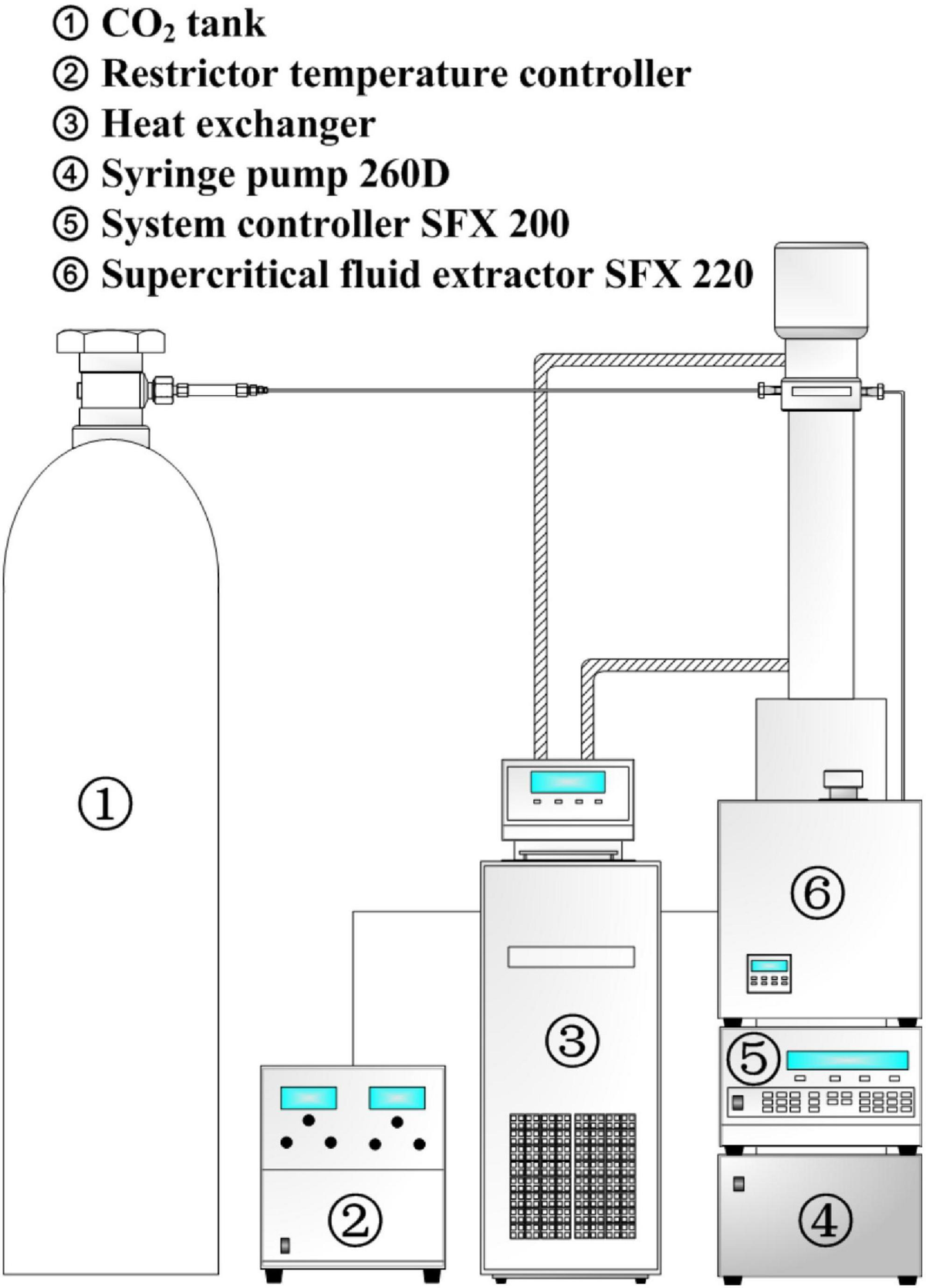 ① $CO_2$ tank
② Restrictor temperature controller
③ Heat exchanger
④ Syringe pump 260D
⑤ System controller SFX 200
⑥ Supercritical fluid extractor SFX 220

①

⑥

③

⑤

②

④