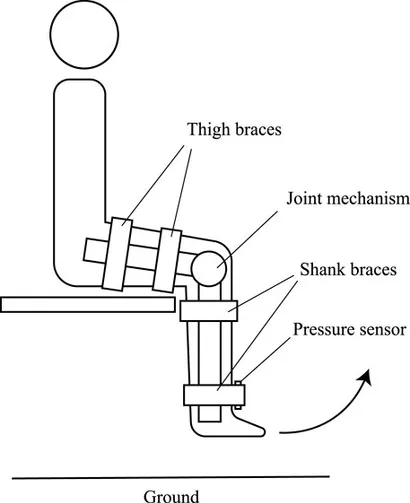 Thigh braces

Joint mechanism

Shank braces

Pressure sensor

Ground