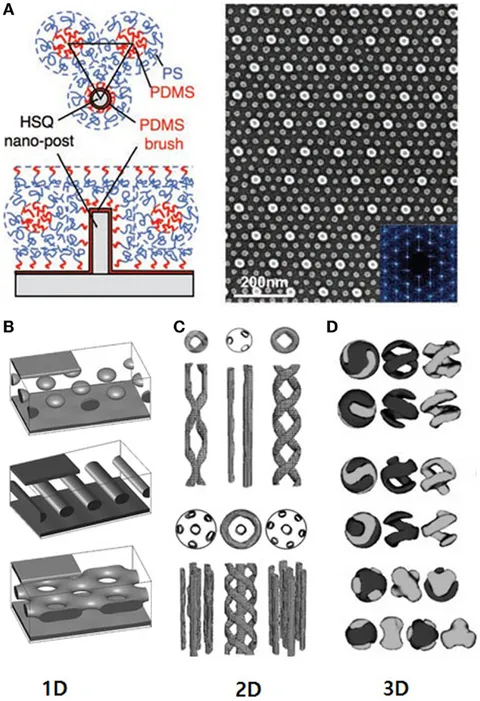 A

PS

PDMS

HSQ nano-post

PDMS brush

200nm

B

C

D

1D

2D

3D