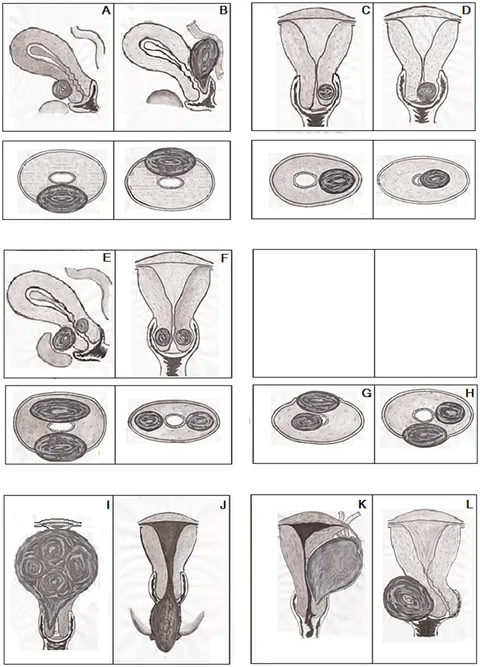 A
B
C
D
E
F
G
H
I
J
K
L