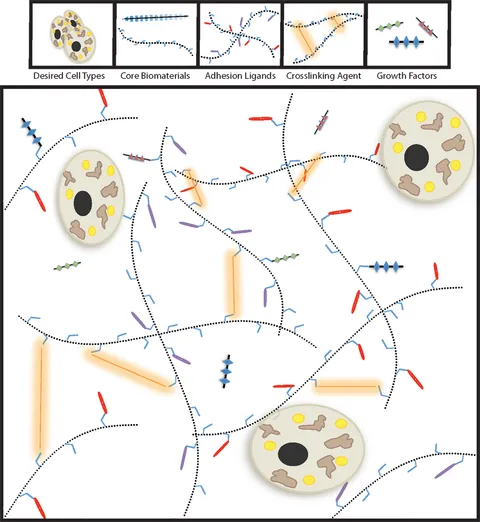 Desired Cell Types
Core Biomaterials
Adhesion Ligands
Crosslinking Agent
Growth Factors